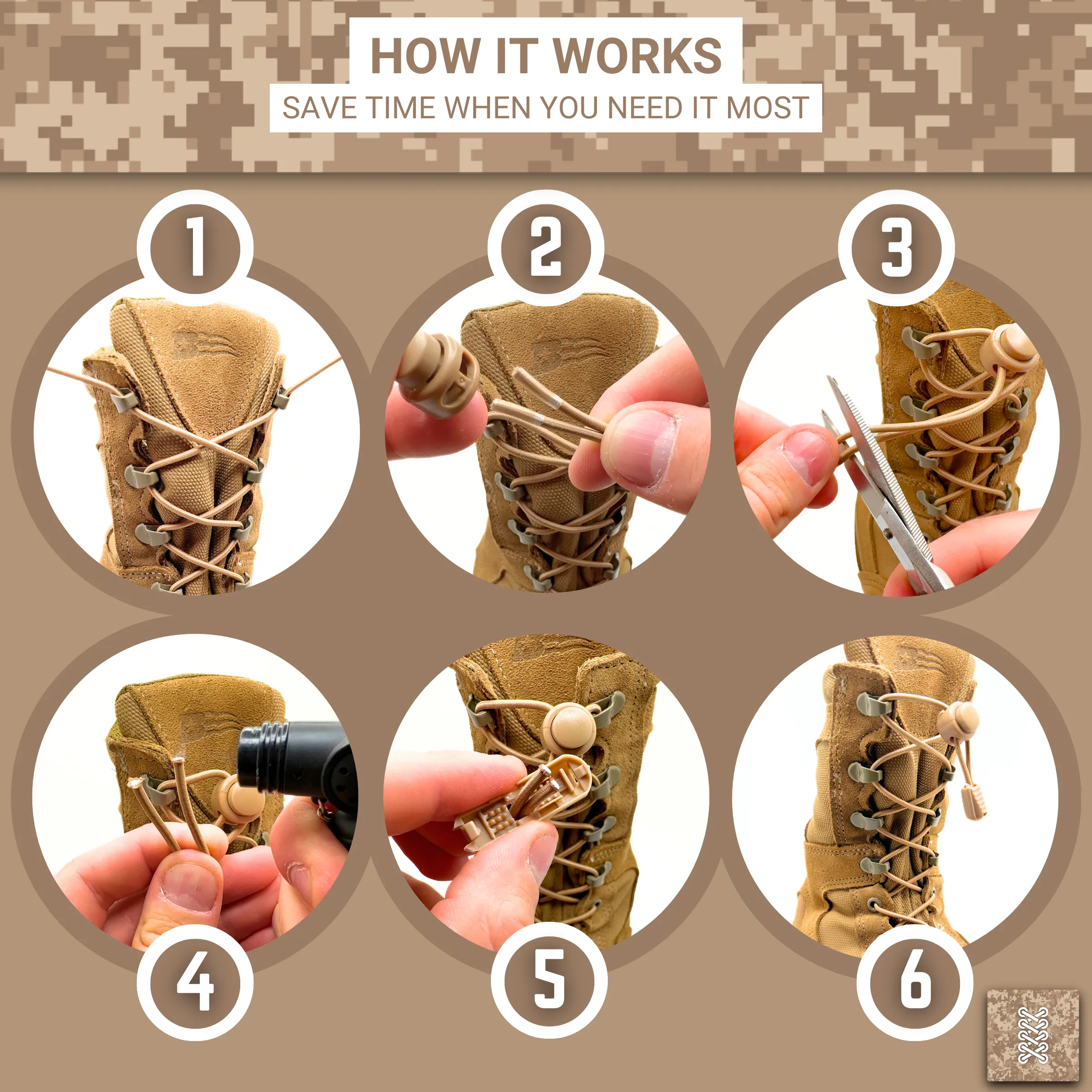 HOW IT WORKS
SAVE TIME WHEN YOU NEED IT MOST

1

2

3

4

5

6